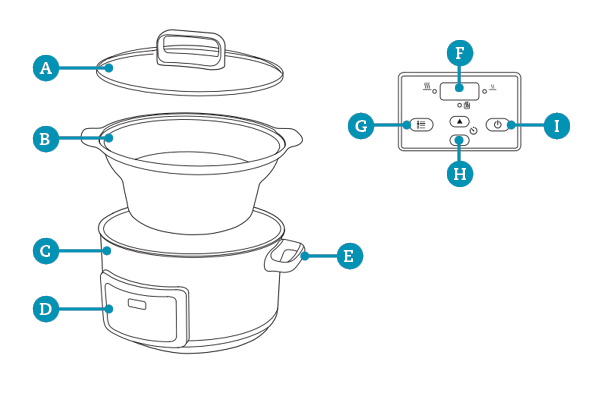 A
B
C
D
E
F
G
H
I